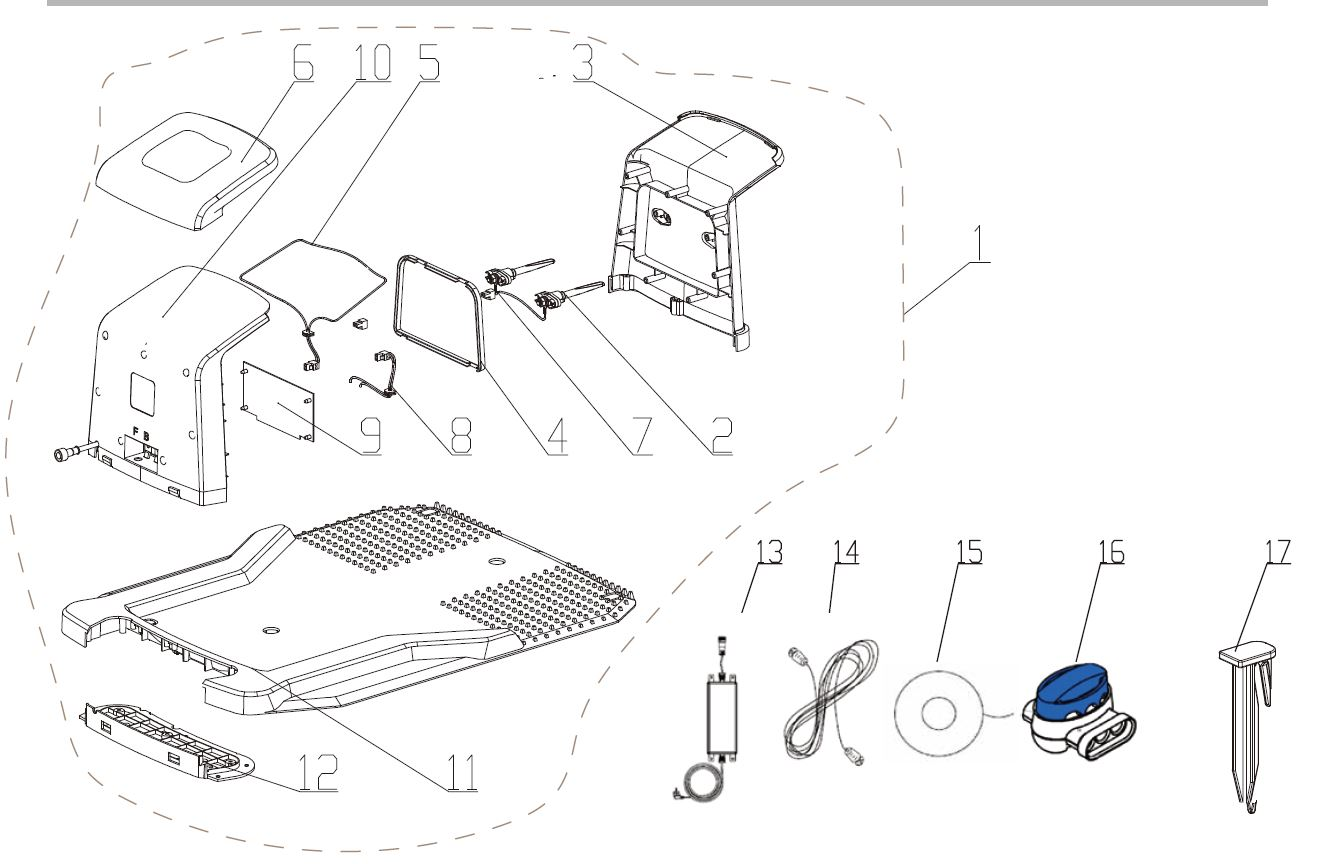 6
10
5
3
1
F B
9
8
4
7
2
13
14
15
16
17
12
11