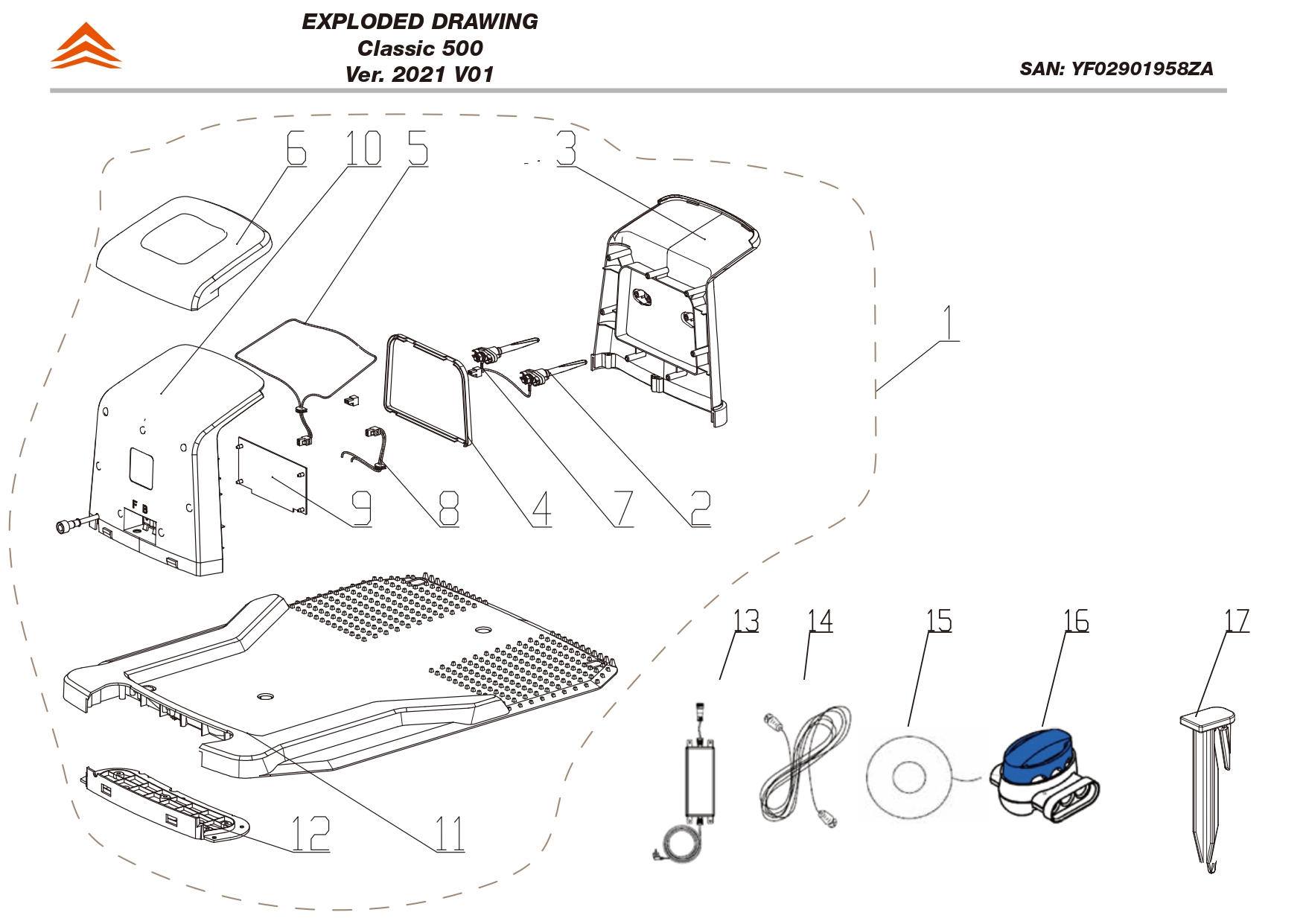 EXPLODED DRAWING
Classic 500
Ver. 2021 V01

SAN: YF02901958ZA

6 10 5 3

1

F B

9 8 4 7 2

13 14 15 16 17

12 11