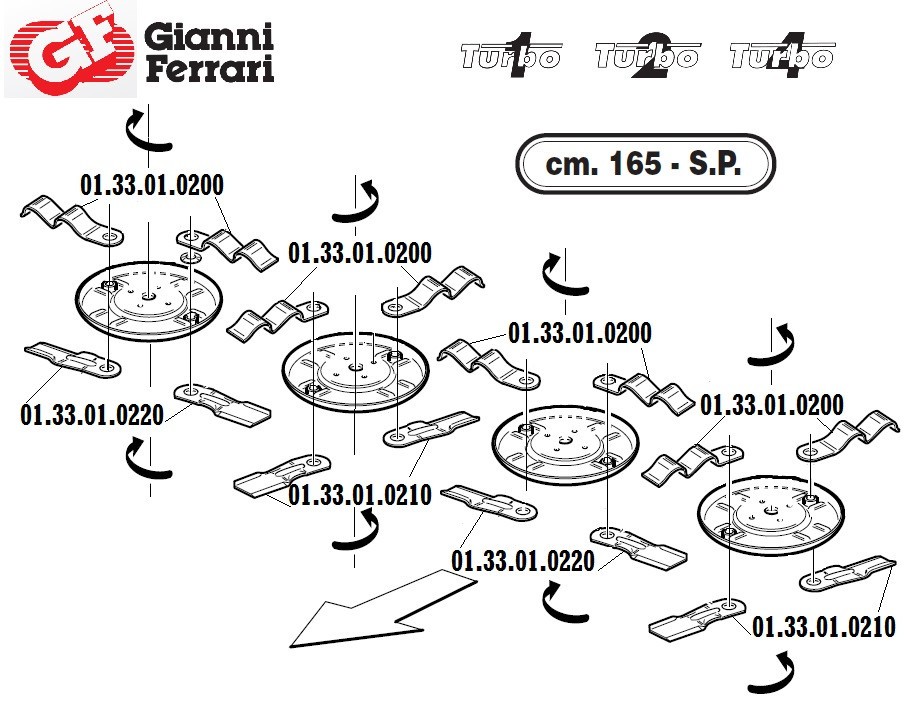 GF Gianni Ferrari

Turbo 1 Turbo 2 Turbo 4

cm. 165 - S.P.

01.33.01.0200

01.33.01.0200

01.33.01.0200

01.33.01.0200

01.33.01.0220

01.33.01.0210

01.33.01.0220

01.33.01.0210